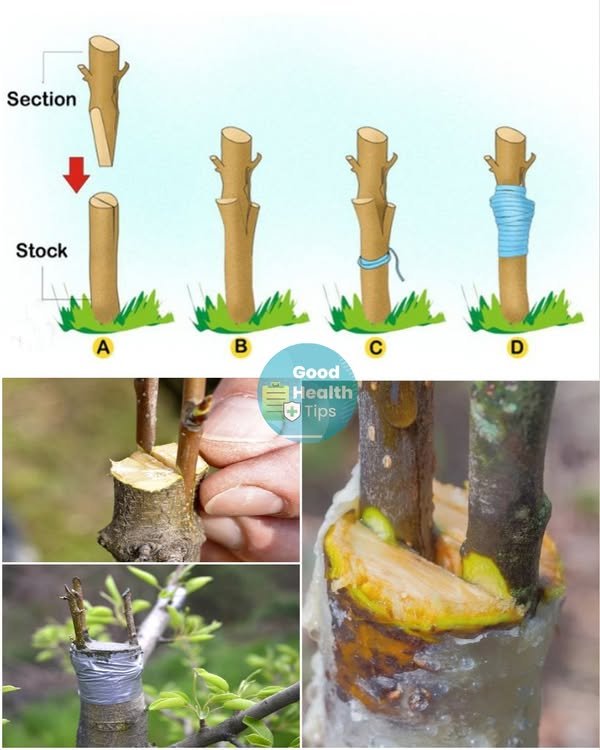 Section

Stock

A

B

C

D

Good Health Tips